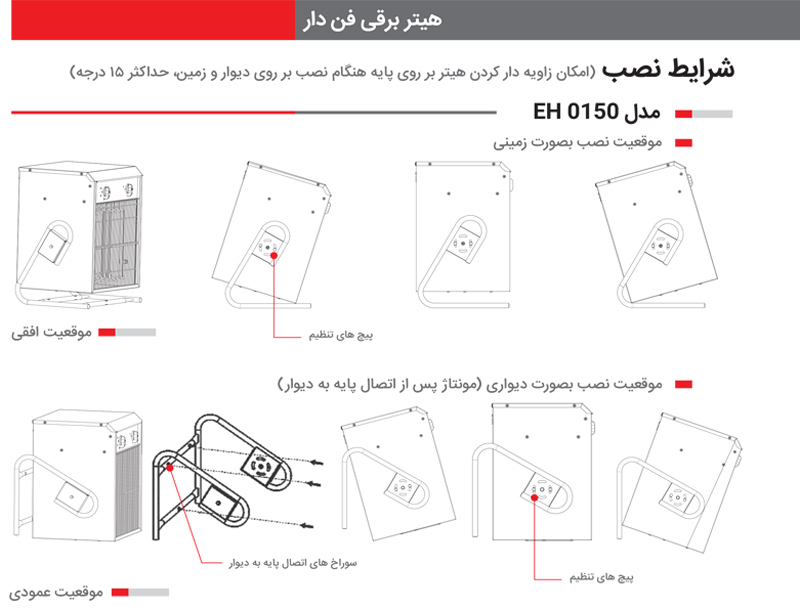 هیتر برقی فن دار

شرایط نصب (امکان زاویه دار کردن هیتر بر روی پایه هنگام نصب بر روی دیوار و زمین، حداکثر ۱۵ درجه)

مدل EH 0150

موقعیت نصب بصورت زمینی

پیچ های تنظیم

موقعیت افقی

موقعیت نصب بصورت دیواری (مونتاژ پس از اتصال پایه به دیوار)

سوراخ های اتصال پایه به دیوار

پیچ های تنظیم

موقعیت عمودی